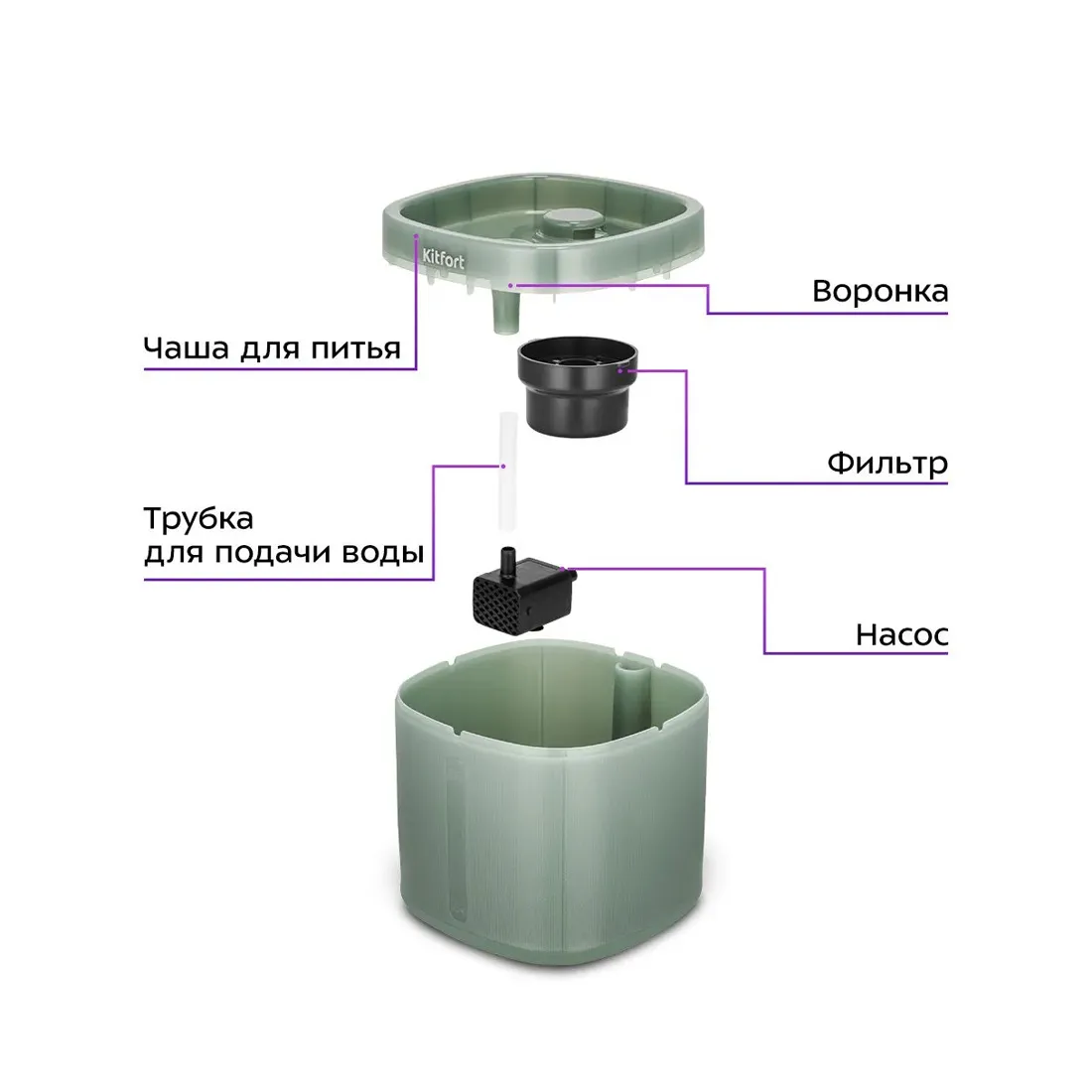 Kitfort

Воронка

Чаша для питья

Фильтр

Трубка для подачи воды

Насос